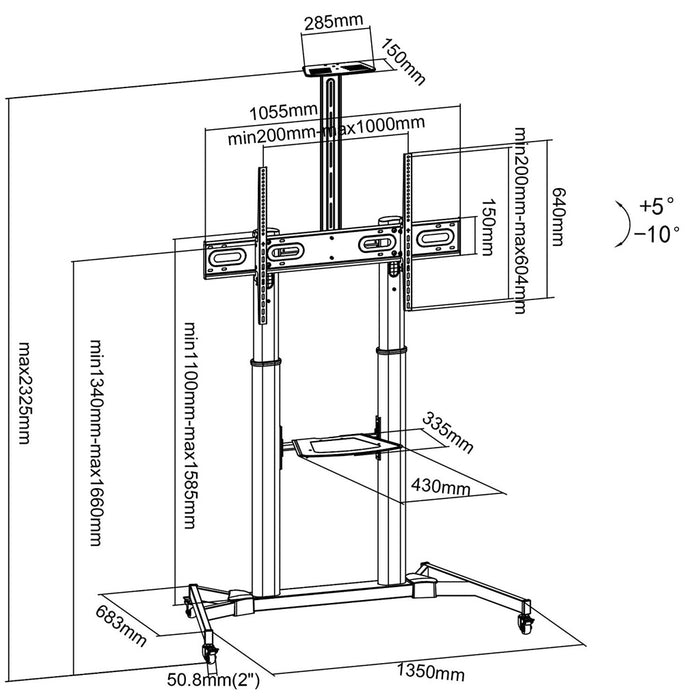 285mm
150mm
1055mm
min200mm-max1000mm
min200mm-max604mm
640mm
150mm
+5°
−10°
max2325mm
min1340mm-max1660mm
min1100mm-max1585mm
335mm
430mm
683mm
50.8mm(2")
1350mm