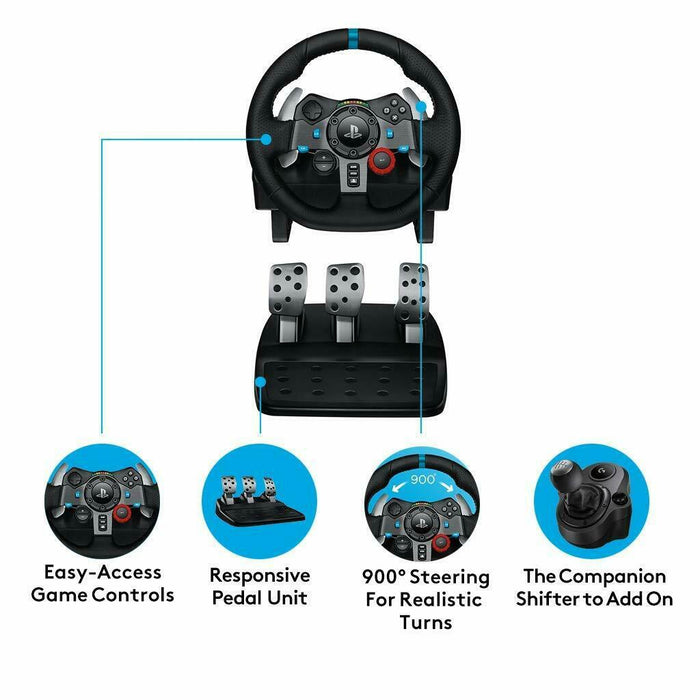 900°

Easy-Access Game Controls

Responsive Pedal Unit

900° Steering For Realistic Turns

The Companion Shifter to Add On