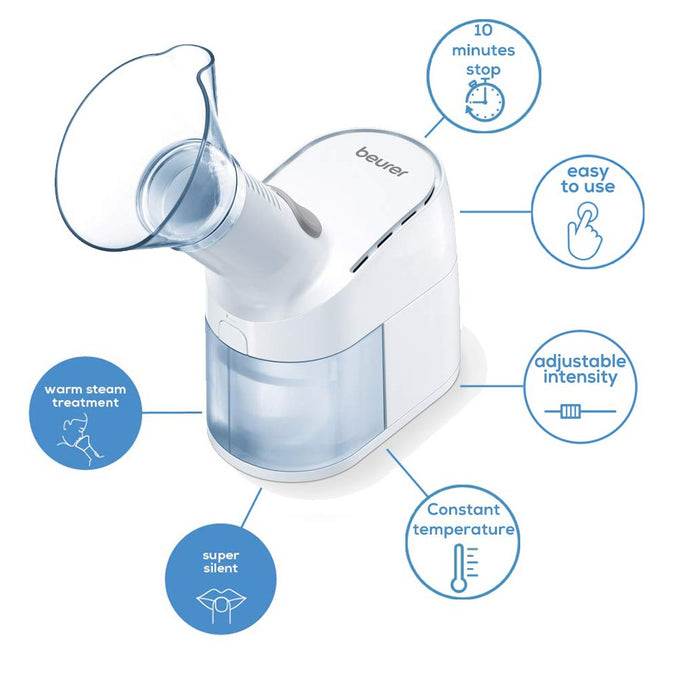 10 minutes stop

beurer

easy to use

adjustable intensity

warm steam treatment

Constant temperature

super silent