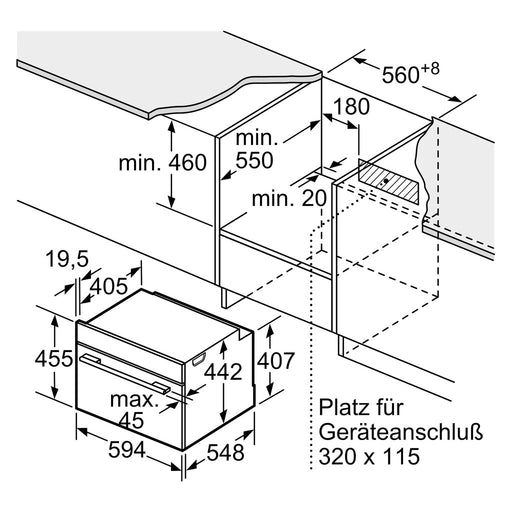 $560^{+8}$

180

min. 460

min. 550

min. 20

19,5

405

455

442

407

max. 45

594

548

Platz für Geräteanschluß 320 x 115